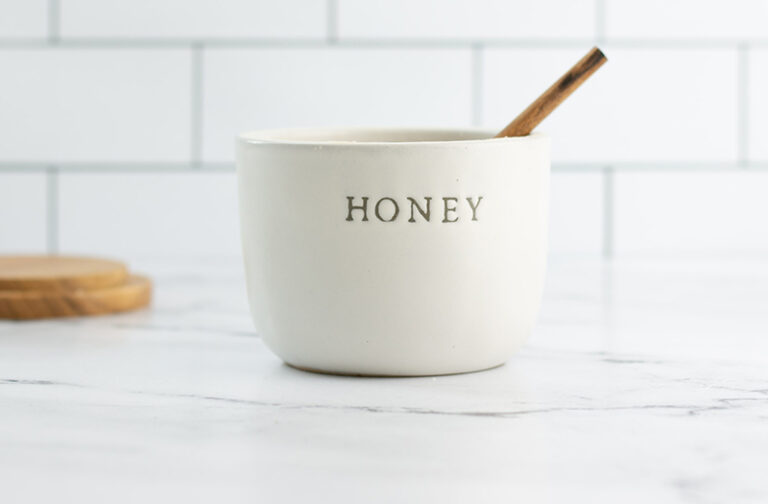 HONEY